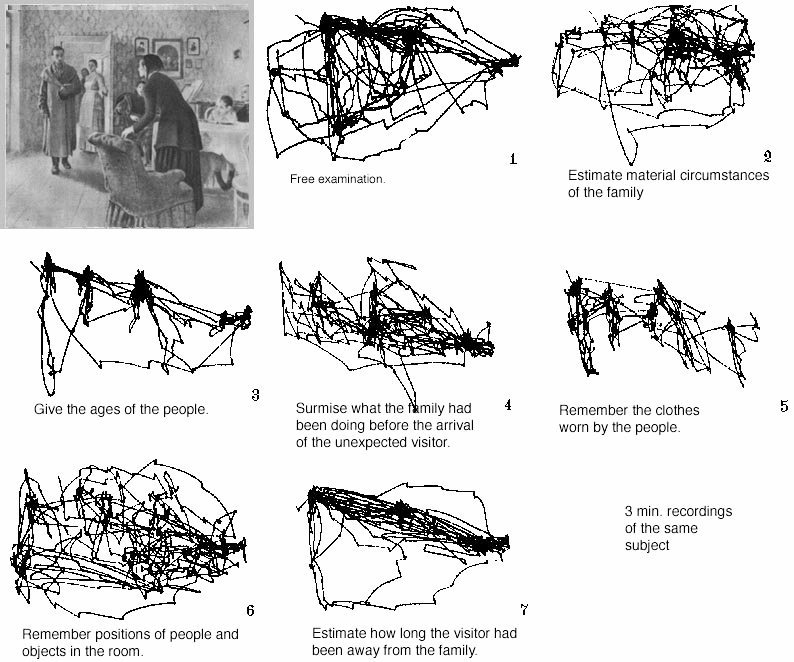 1
Free examination.

2
Estimate material circumstances of the family

3
Give the ages of the people.

4
Surmise what the family had been doing before the arrival of the unexpected visitor.

5
Remember the clothes worn by the people.

6
Remember positions of people and objects in the room.

7
Estimate how long the visitor had been away from the family.

3 min. recordings of the same subject